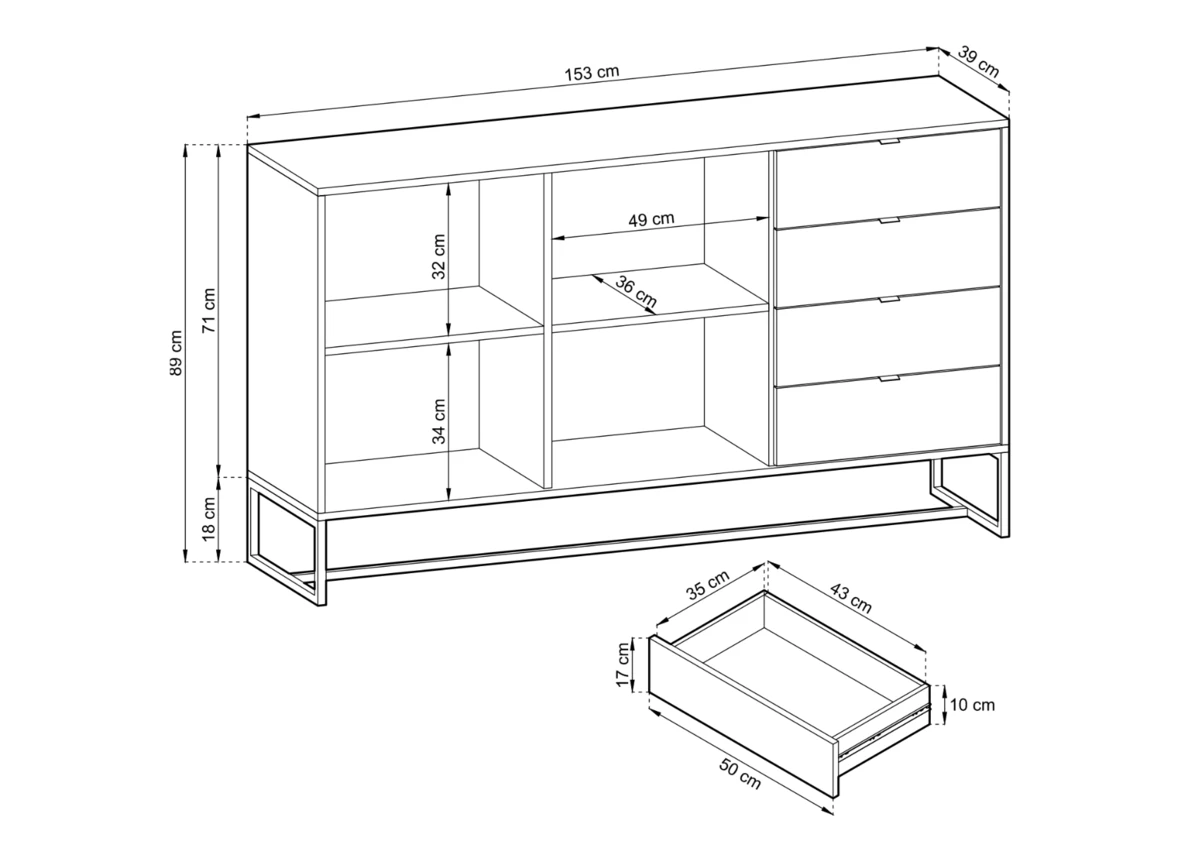 153 cm
39 cm
89 cm
71 cm
18 cm
32 cm
34 cm
49 cm
36 cm
35 cm
43 cm
17 cm
10 cm
50 cm