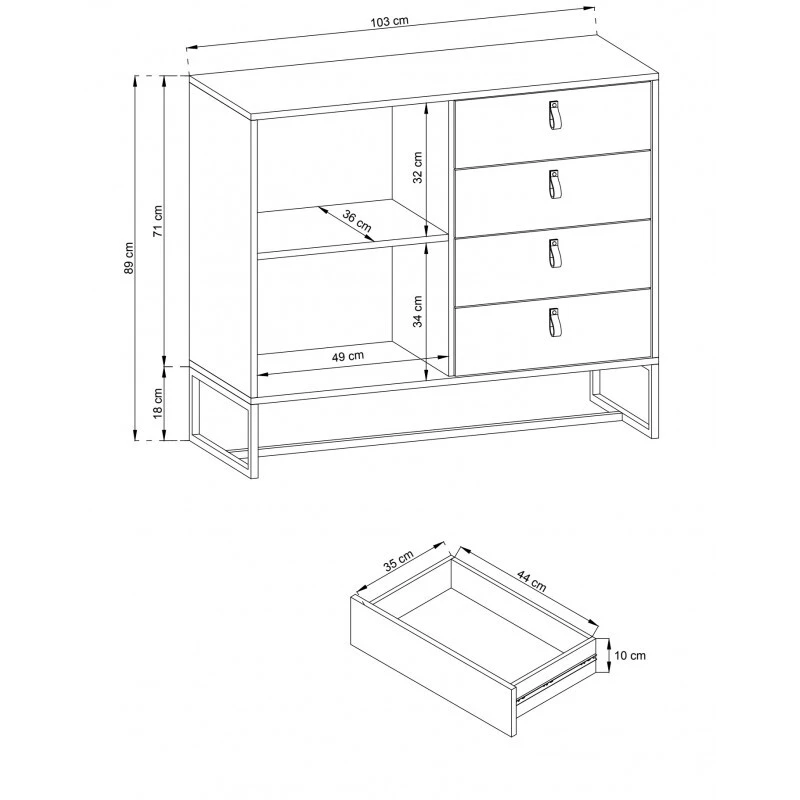 103 cm
89 cm
71 cm
18 cm
32 cm
36 cm
34 cm
49 cm
35 cm
44 cm
10 cm